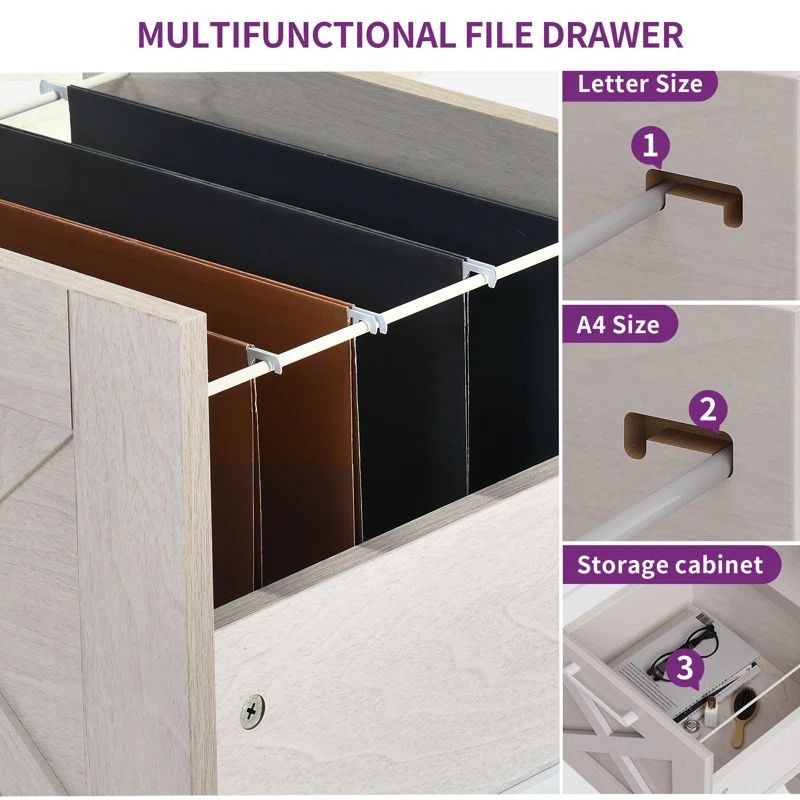 MULTIFUNCTIONAL FILE DRAWER

Letter Size

1

A4 Size

2

Storage cabinet

3