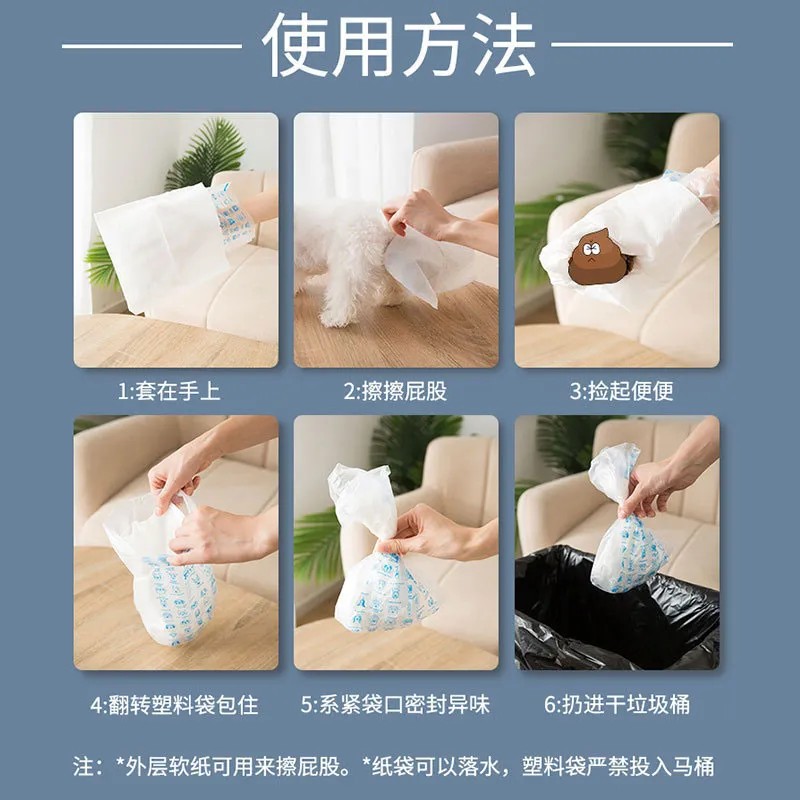 使用方法

1:套在手上

2:擦擦屁股

3:捡起便便

4:翻转塑料袋包住

5:系紧袋口密封异味

6:扔进干垃圾桶

注：*外层软纸可用来擦屁股。*纸袋可以落水，塑料袋严禁投入马桶