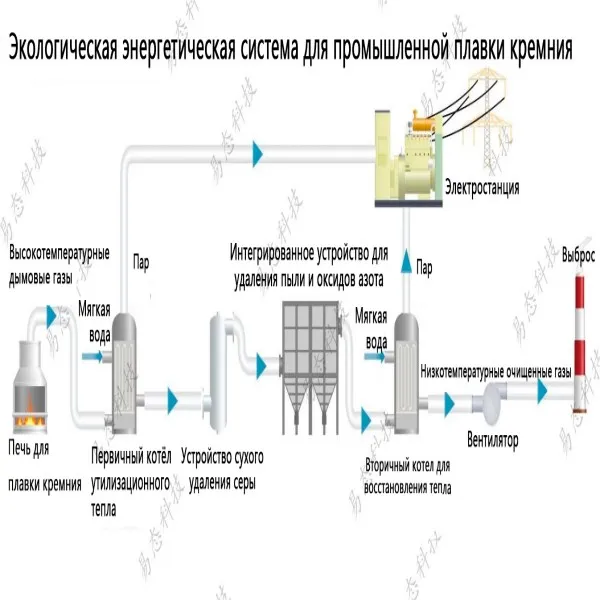 Экологическая энергетическая система для промышленной плавки кремния

Электростанция

Высокотемпературные дымовые газы

Пар

Интегрированное устройство для удаления пыли и оксидов азота

Пар

Выброс

Мягкая вода

Мягкая вода

Низкотемпературные очищенные газы

Вентилятор

Печь для плавки кремния

Первичный котёл утилизационного тепла

Устройство сухого удаления серы

Вторичный котел для восстановления тепла

易态科技