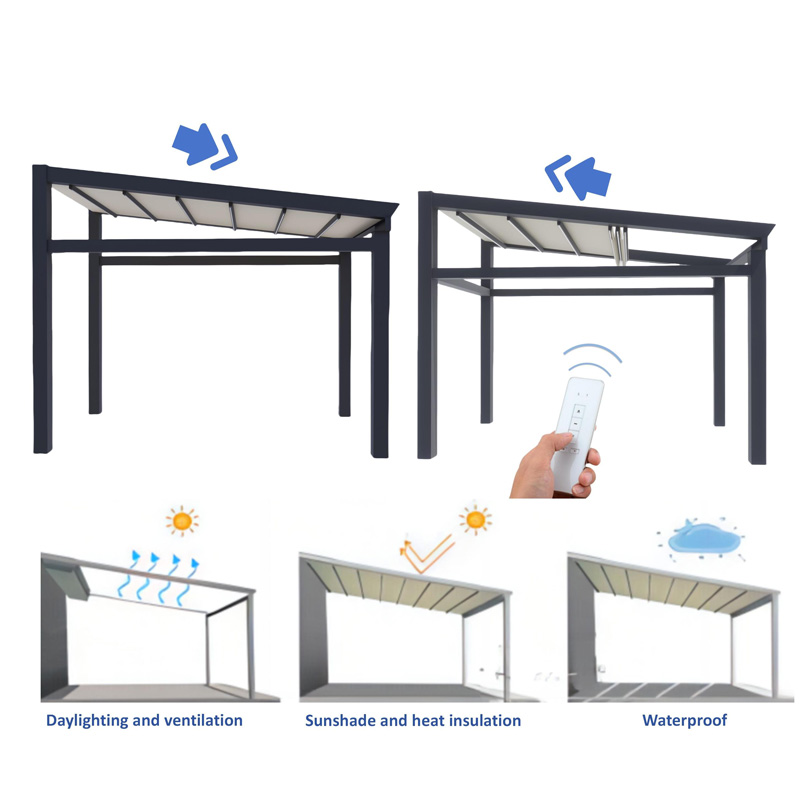 Daylighting and ventilation

Sunshade and heat insulation

Waterproof