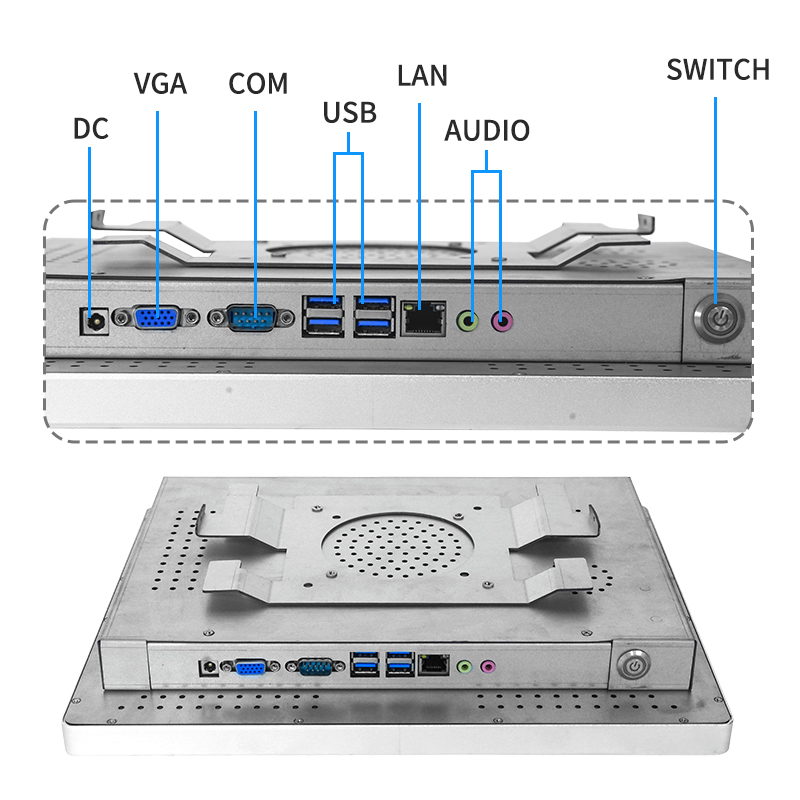 DC
VGA
COM
USB
LAN
AUDIO
SWITCH