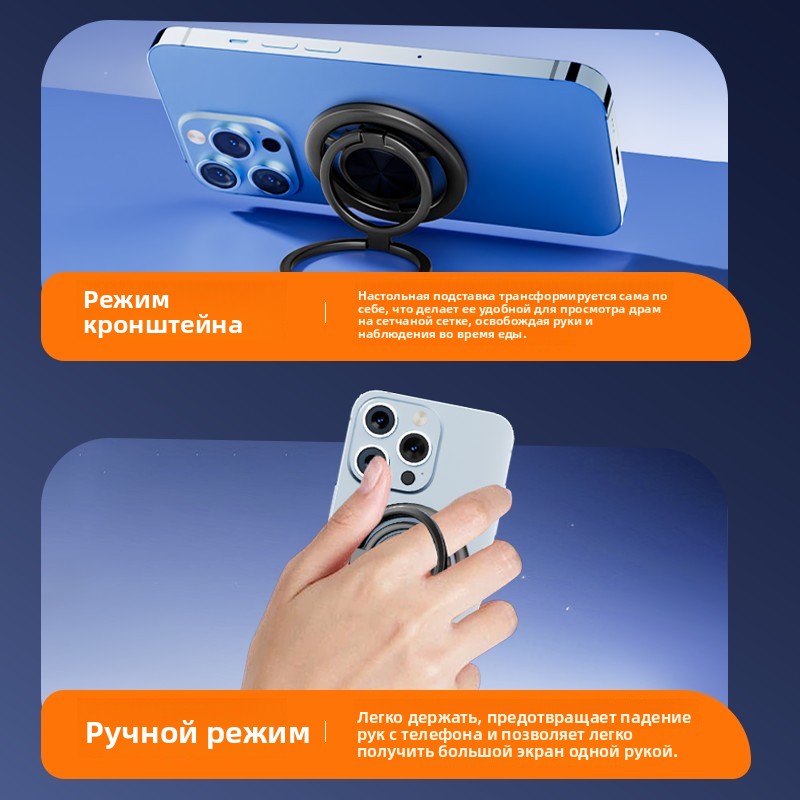 Режим кронштейна

Настольная подставка трансформируется сама по себе, что делает ее удобной для просмотра драм на сетчаной сетке, освобождая руки и наблюдения во время еды.

Ручной режим

Легко держать, предотвращает падение рук с телефона и позволяет легко получить большой экран одной рукой.