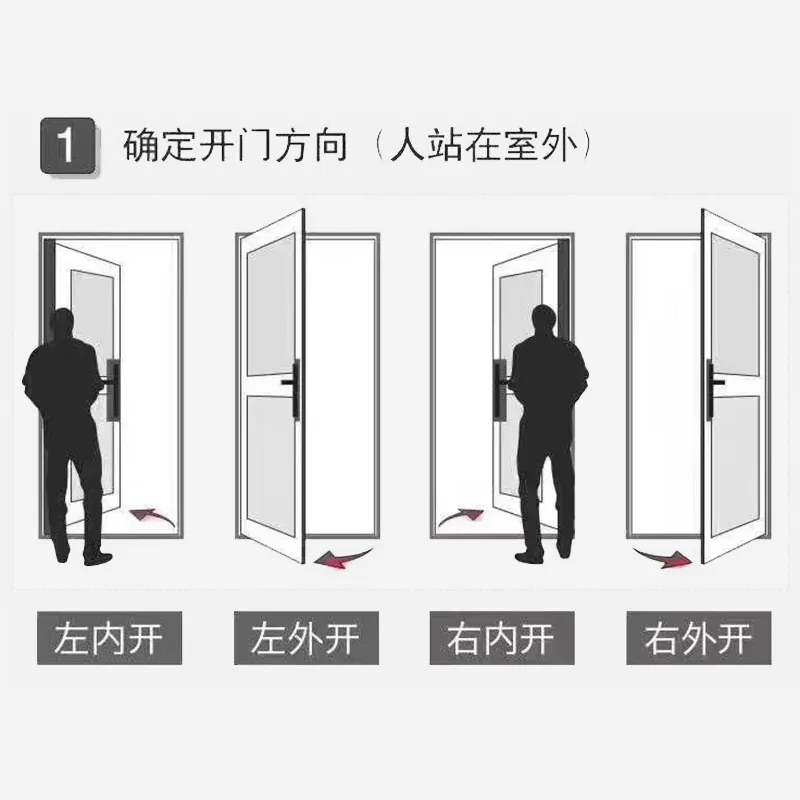 1 确定开门方向（人站在室外）

左内开

左外开

右内开

右外开