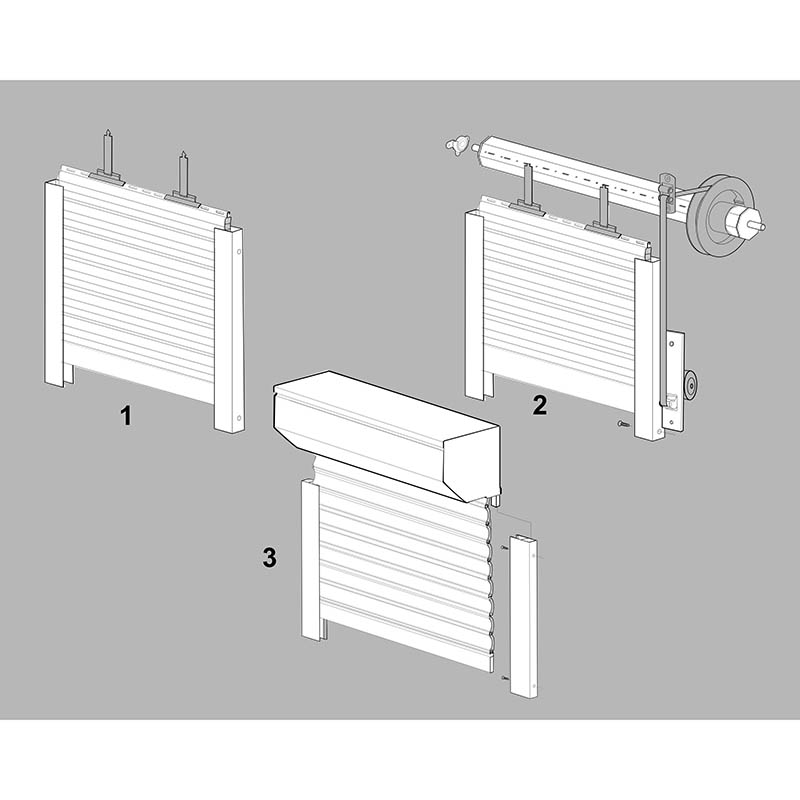 1

2

3