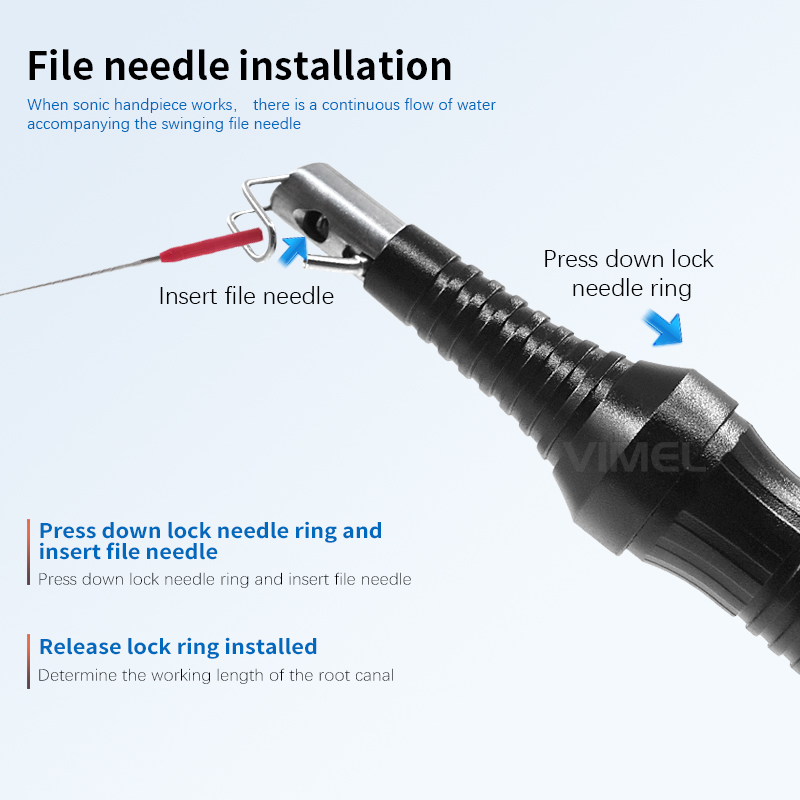 File needle installation

When sonic handpiece works,　there is a continuous flow of water accompanying the swinging file needle

Insert file needle

Press down lock needle ring

VIMEL

Press down lock needle ring and insert file needle

Press down lock needle ring and insert file needle

Release lock ring installed

Determine the working length of the root canal